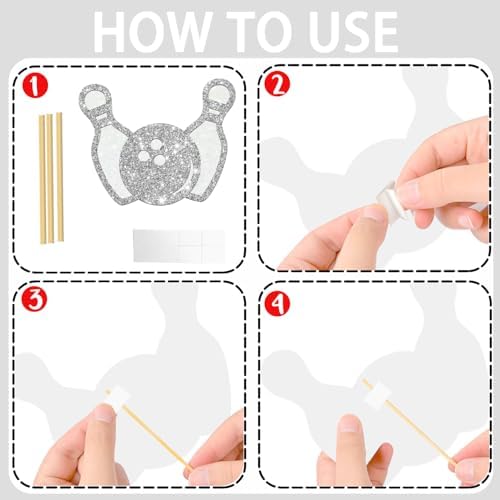 HOW TO USE

1

2

3

4