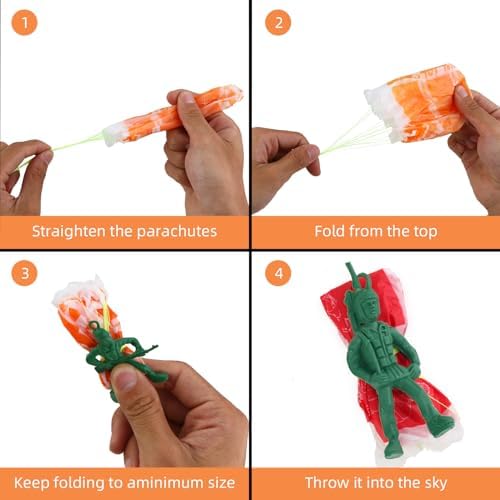 1

Straighten the parachutes

2

Fold from the top

3

Keep folding to aminimum size

4

Throw it into the sky