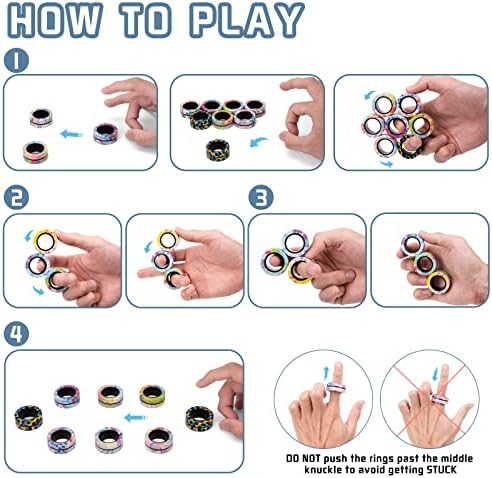 HOW TO PLAY

1

2

3

4

DO NOT push the rings past the middle knuckle to avoid getting STUCK