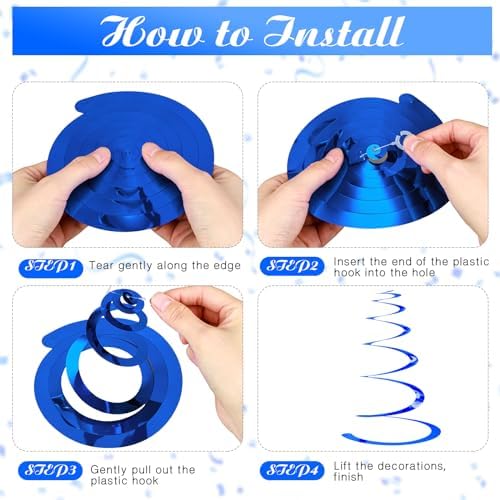 How to Install

STEP1 Tear gently along the edge

STEP2 Insert the end of the plastic hook into the hole

STEP3 Gently pull out the plastic hook

STEP4 Lift the decorations, finish