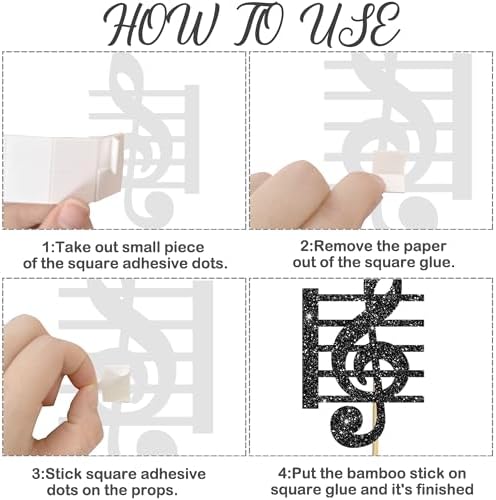 HOW TO USE

1:Take out small piece of the square adhesive dots.

2:Remove the paper out of the square glue.

3:Stick square adhesive dots on the props.

4:Put the bamboo stick on square glue and it's finished