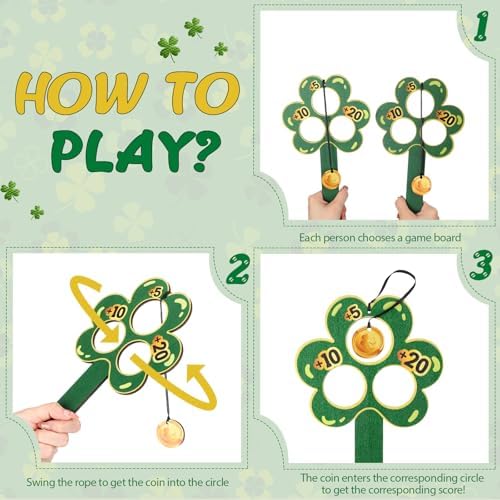 HOW TO PLAY?

1

+5
+10
+20

+5
+10
+20

Each person chooses a game board

2

+5
+10
+20

Swing the rope to get the coin into the circle

3

+5
+10
+20

The coin enters the corresponding circle to get the corresponding score!