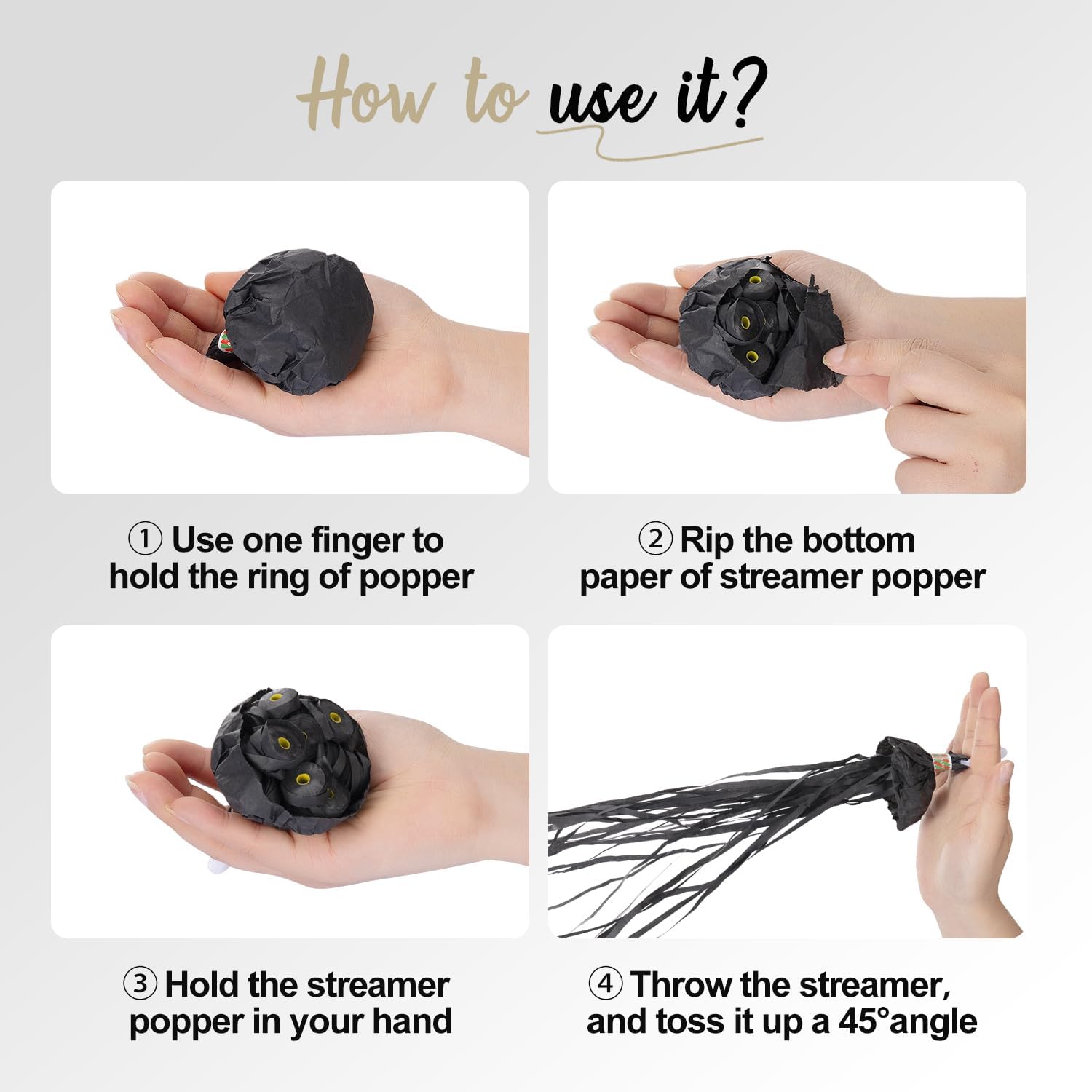 How to use it?

① Use one finger to hold the ring of popper

② Rip the bottom paper of streamer popper

③ Hold the streamer popper in your hand

④ Throw the streamer, and toss it up a 45°angle