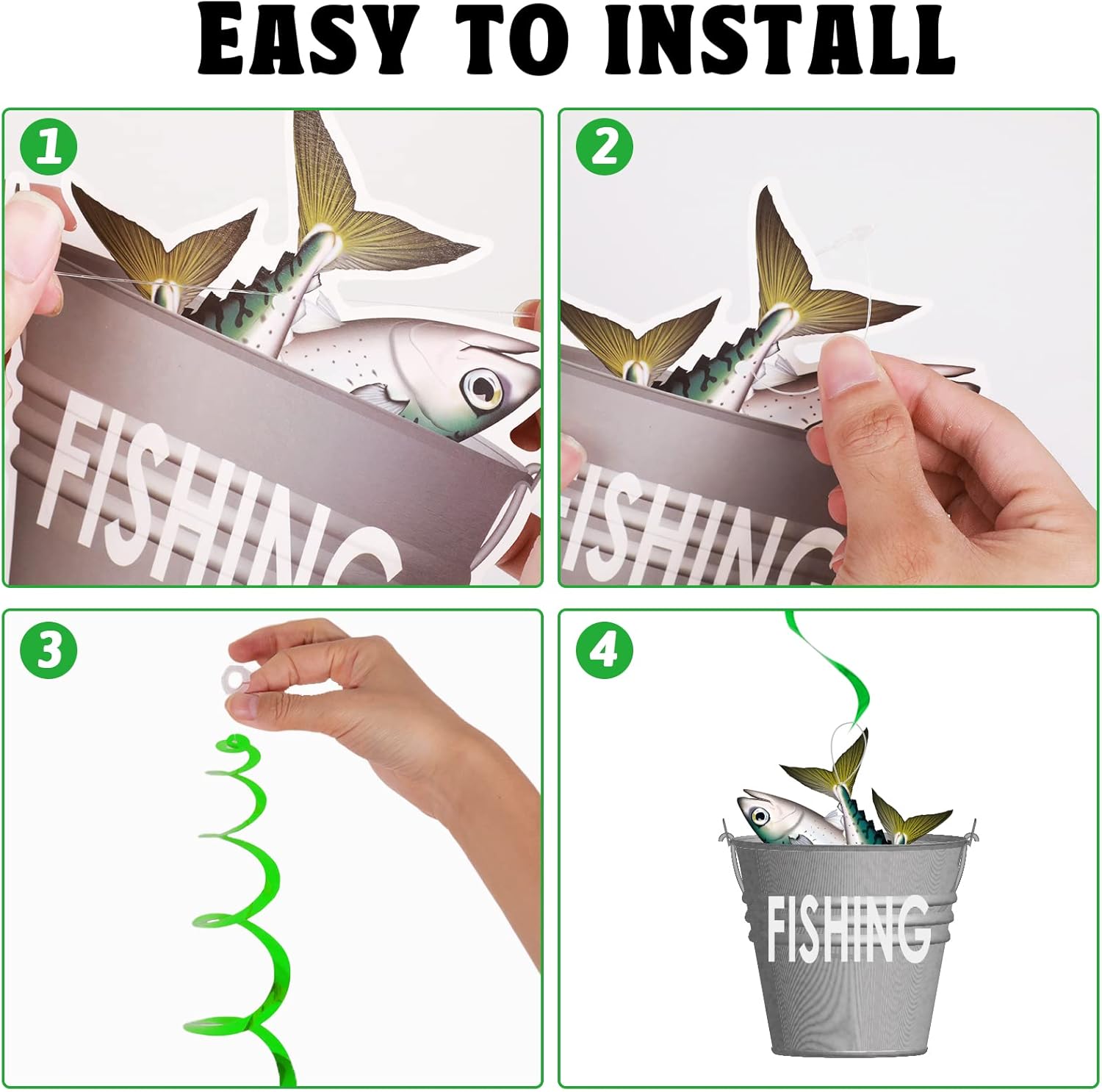 EASY TO INSTALL

1

FISHING

2

FISHING

3

4

FISHING