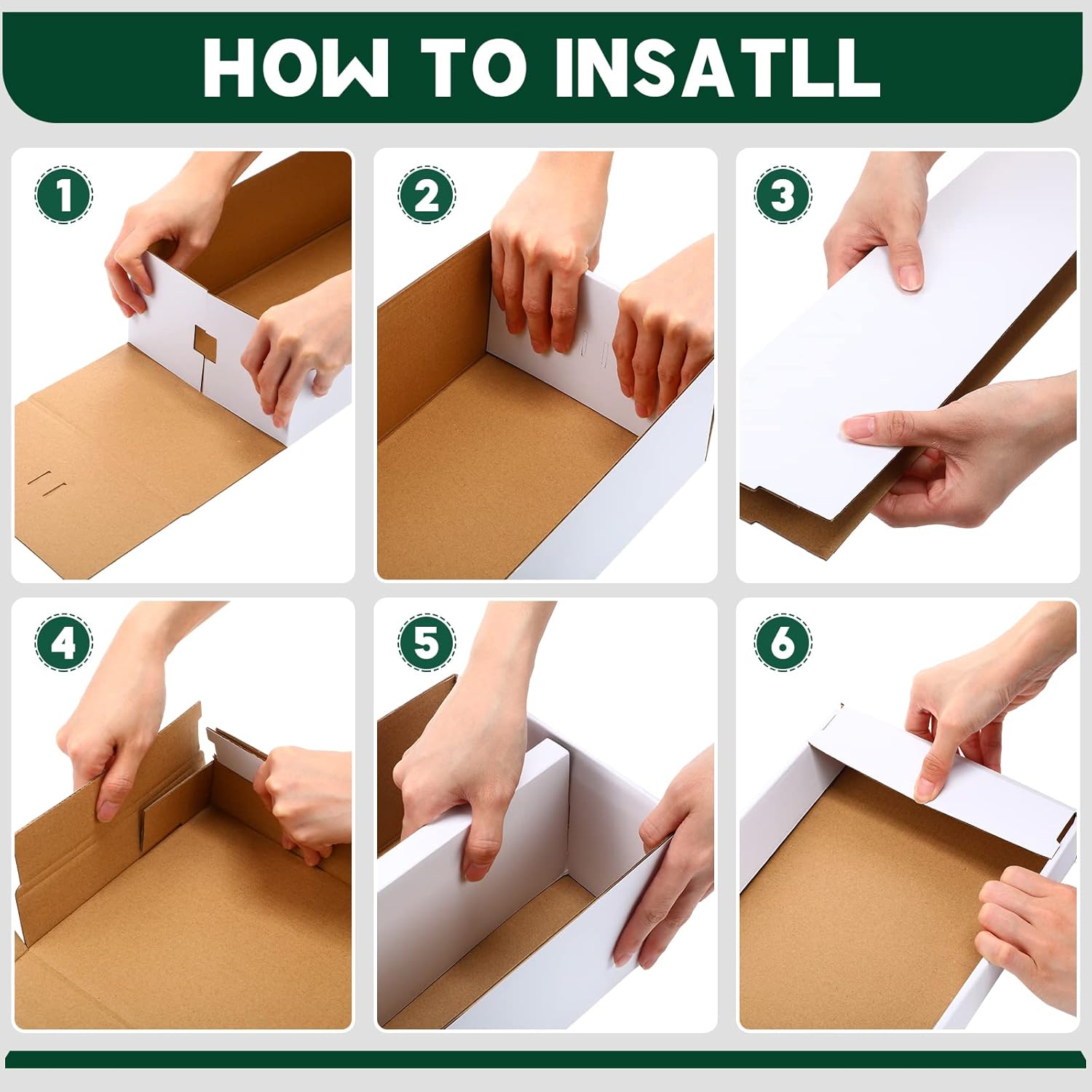 HOW TO INSATLL

1

2

3

4

5

6