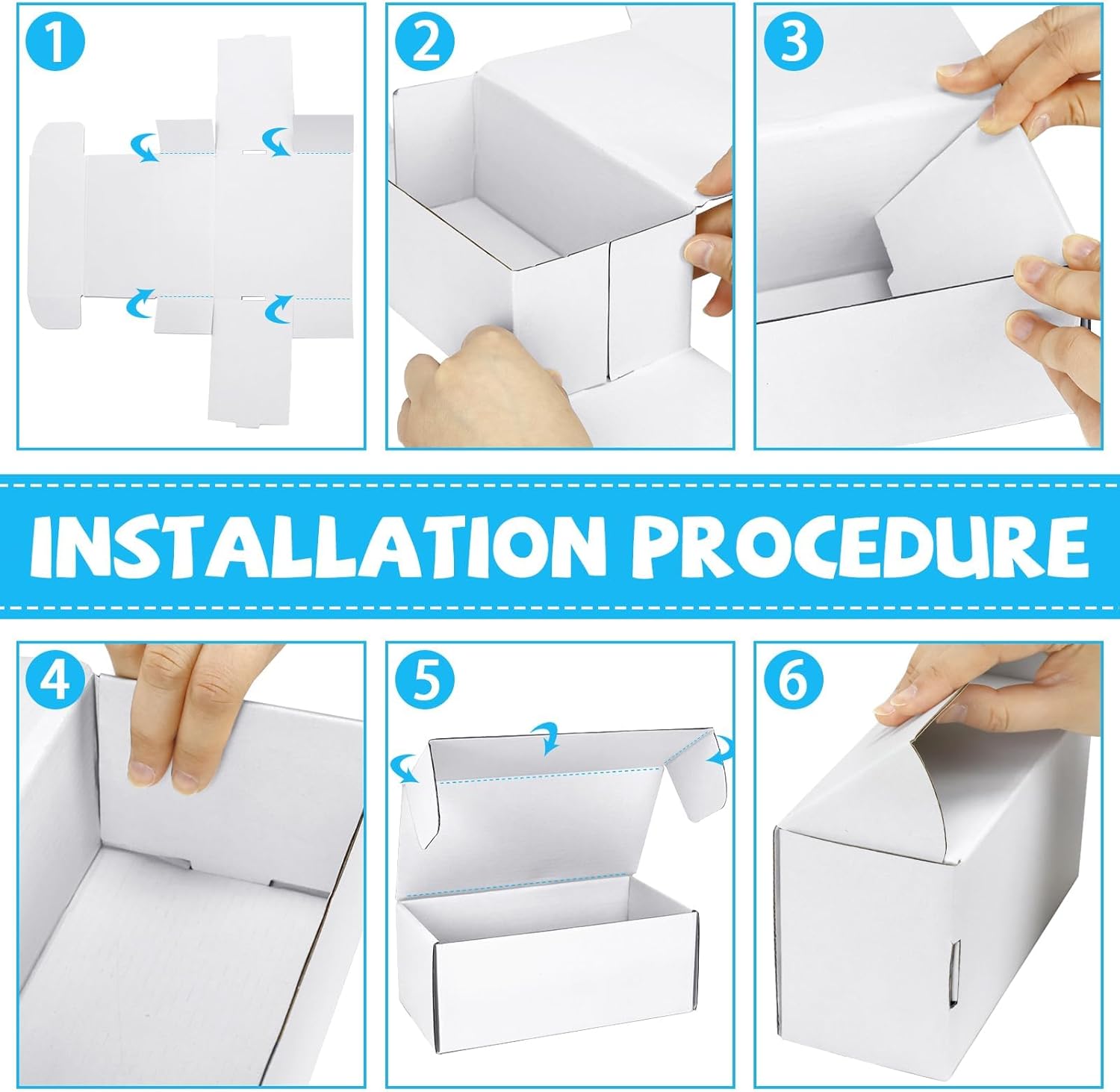 1

2

3

INSTALLATION PROCEDURE

4

5

6