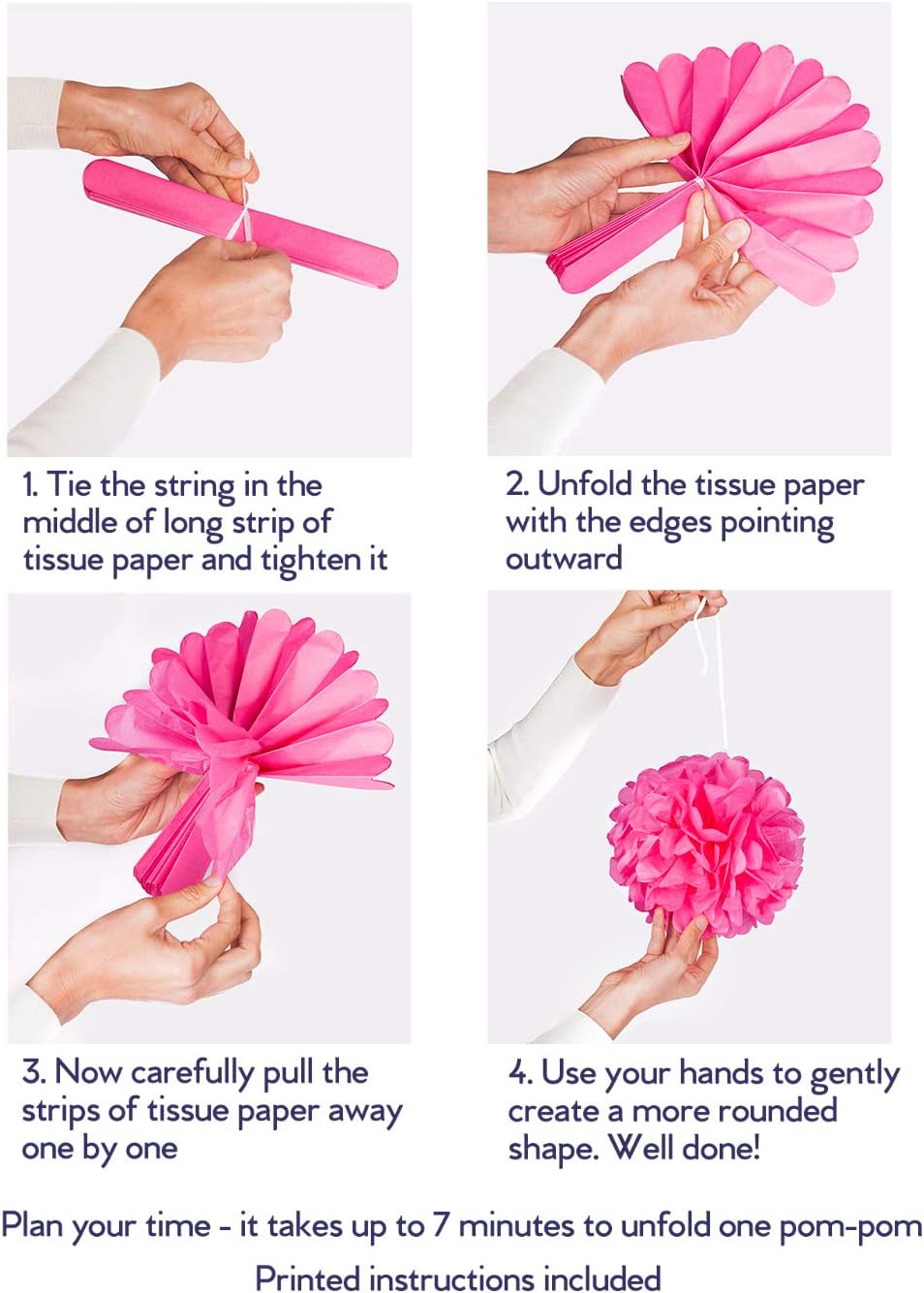 1. Tie the string in the middle of long strip of tissue paper and tighten it

2. Unfold the tissue paper with the edges pointing outward

3. Now carefully pull the strips of tissue paper away one by one

4. Use your hands to gently create a more rounded shape. Well done!

Plan your time - it takes up to 7 minutes to unfold one pom-pom

Printed instructions included