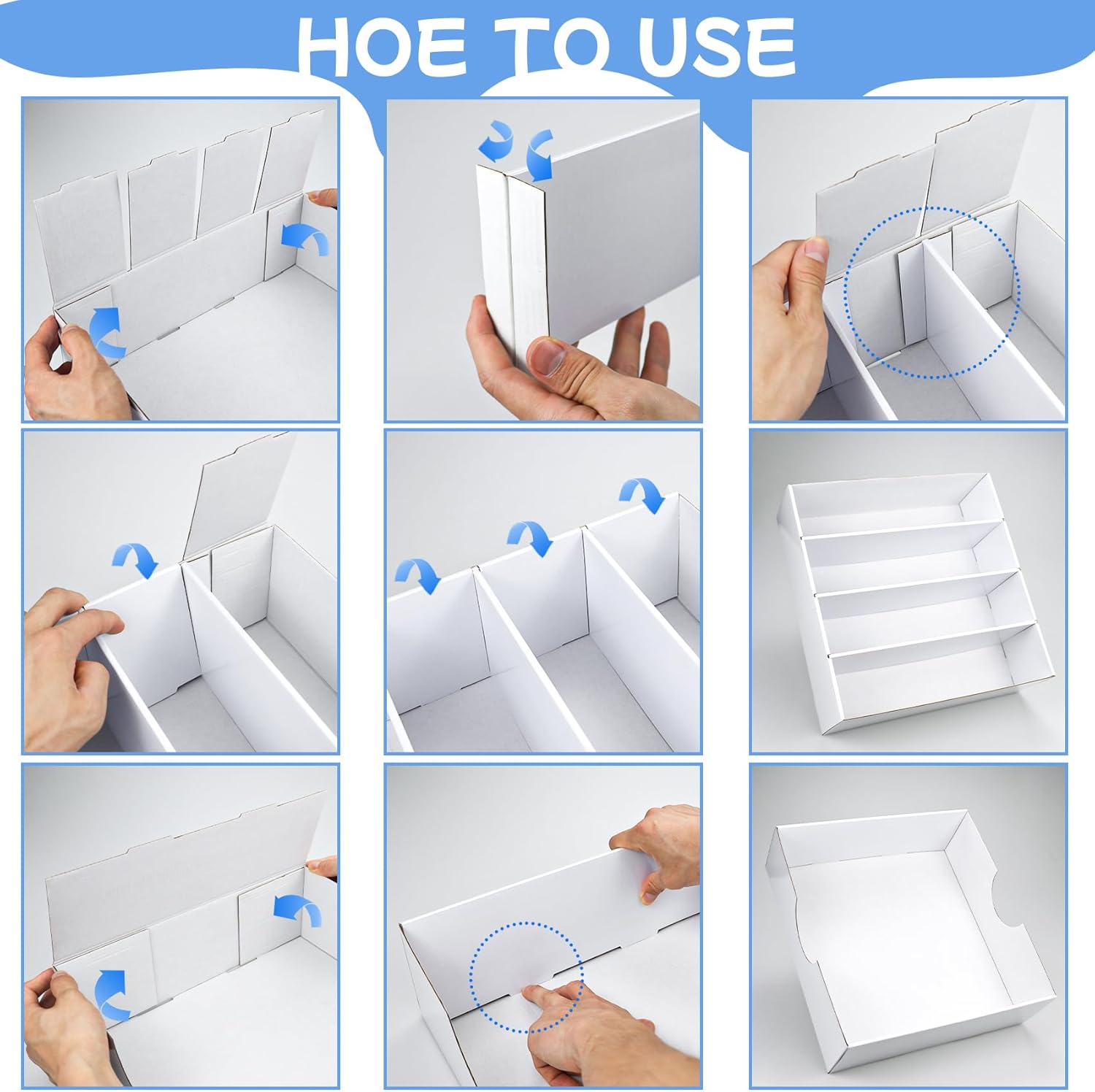 HOE TO USE