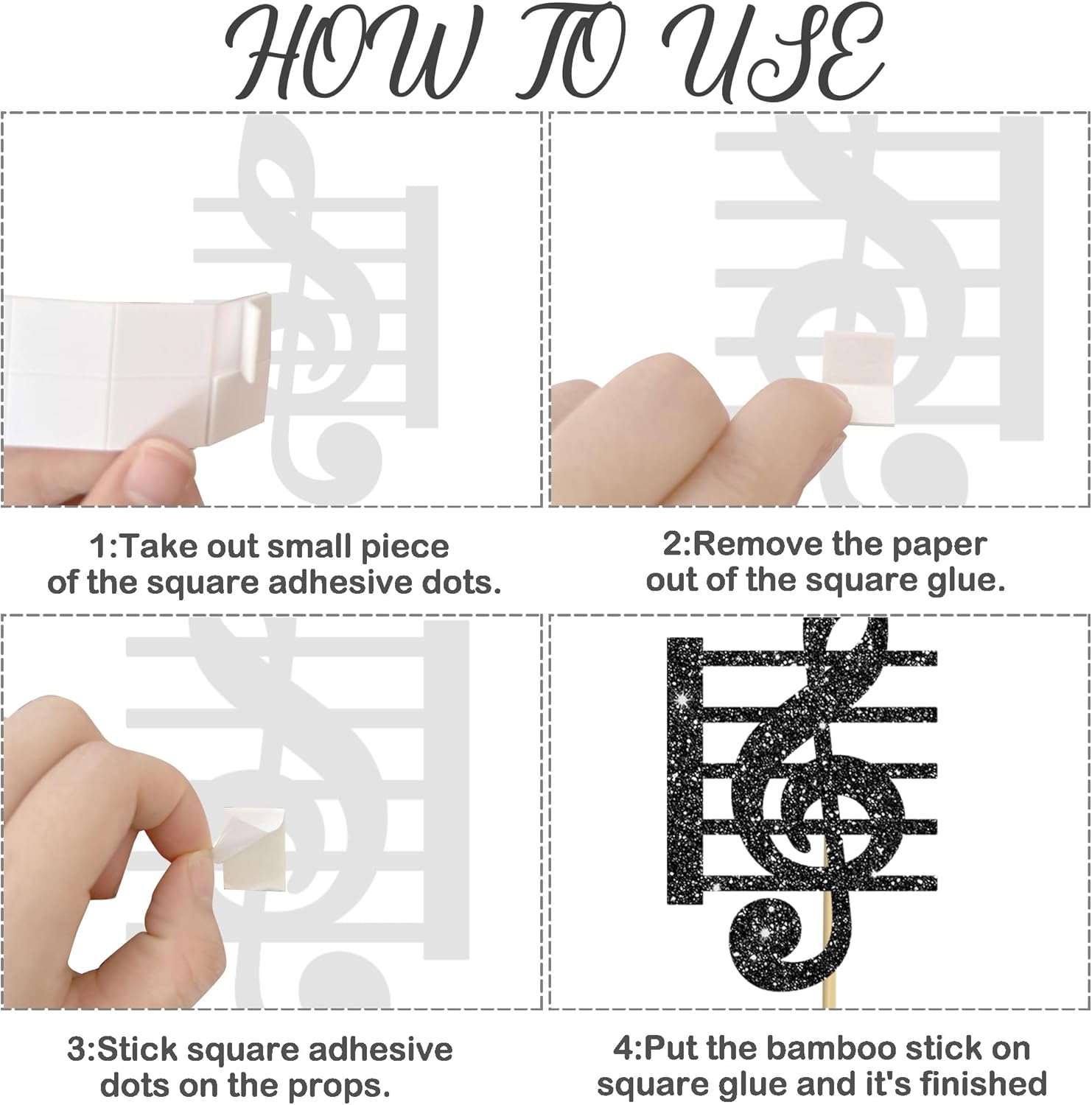 HOW TO USE

1:Take out small piece of the square adhesive dots.

2:Remove the paper out of the square glue.

3:Stick square adhesive dots on the props.

4:Put the bamboo stick on square glue and it's finished