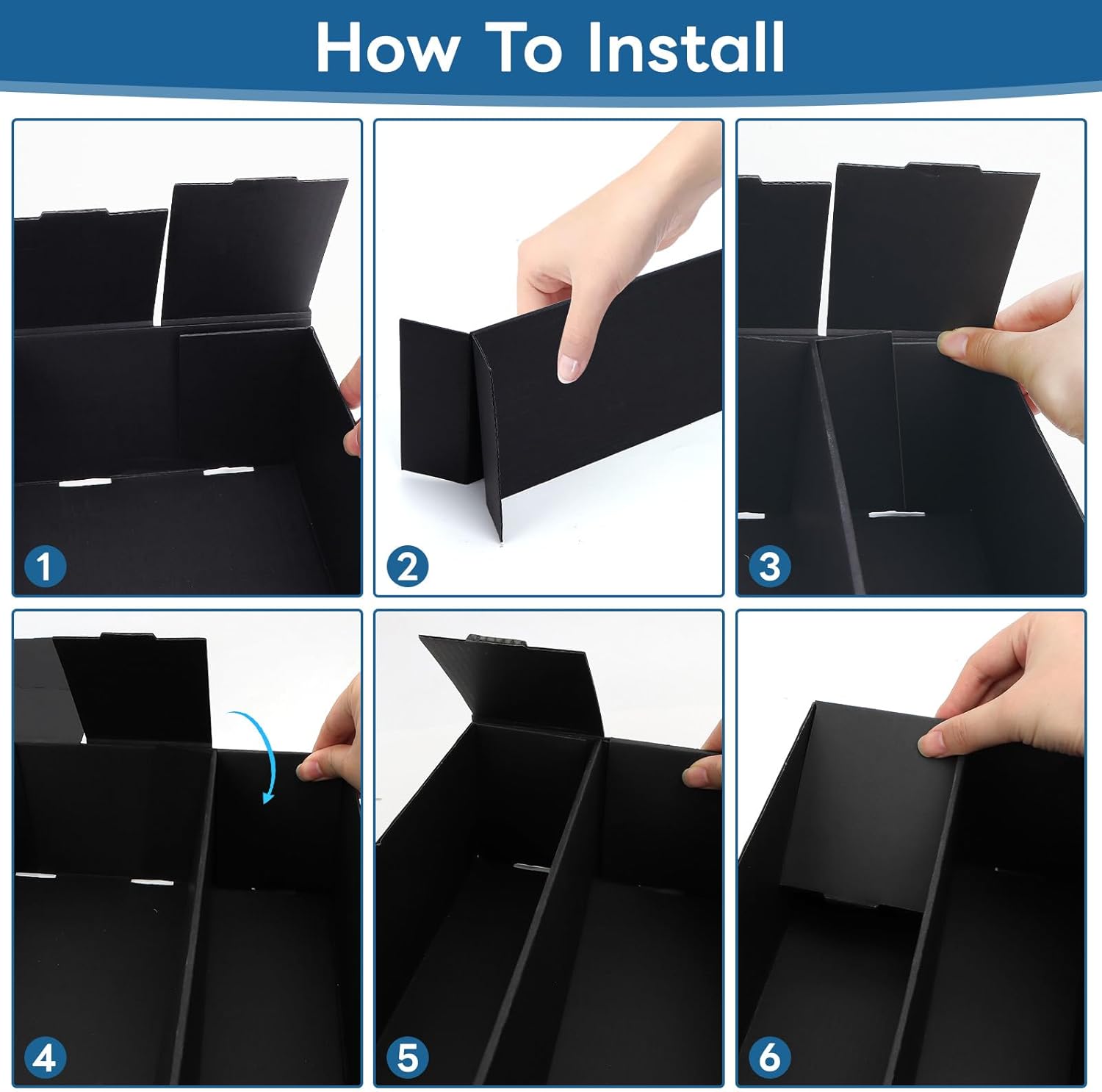 How To Install

1

2

3

4

5

6