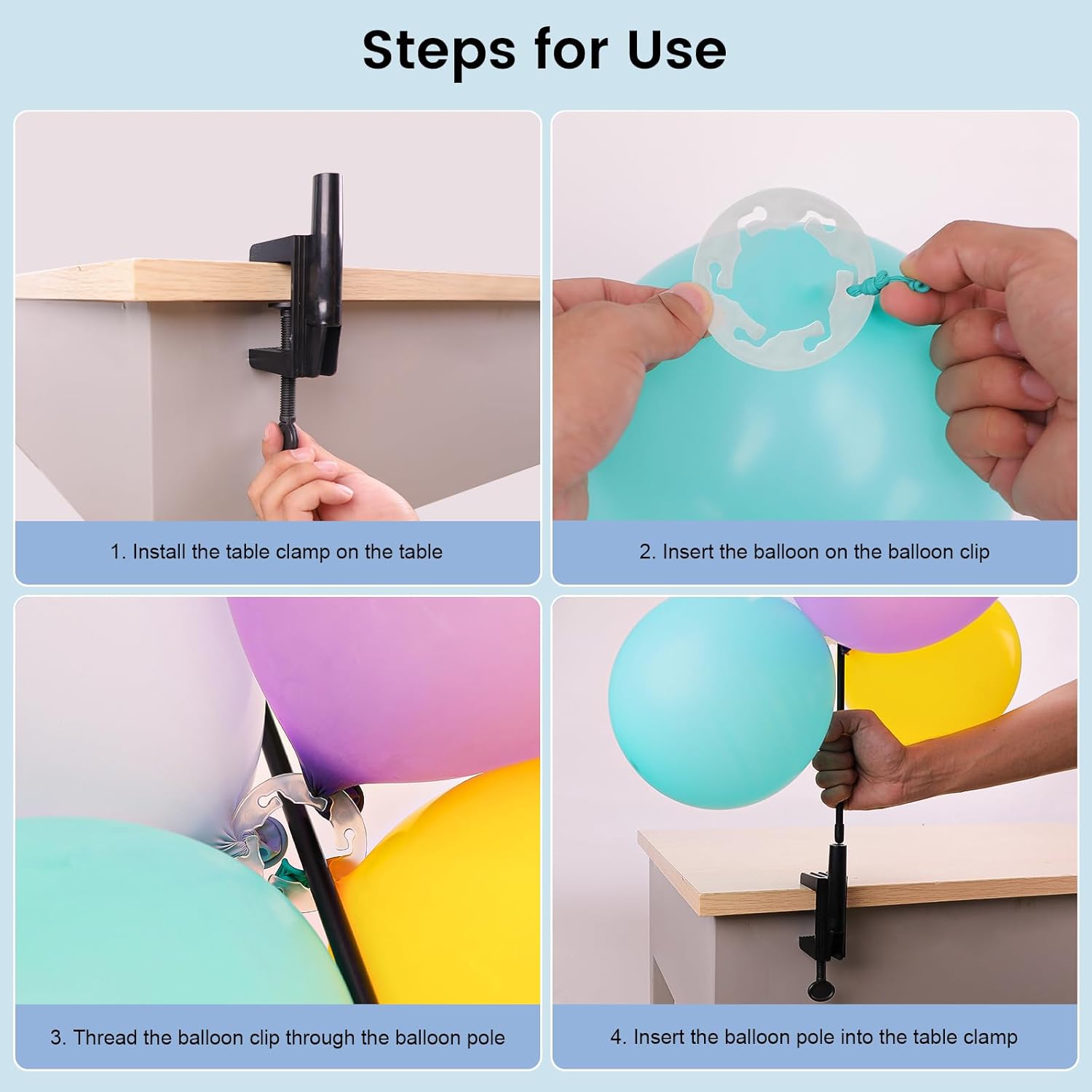 Steps for Use

1. Install the table clamp on the table

2. Insert the balloon on the balloon clip

3. Thread the balloon clip through the balloon pole

4. Insert the balloon pole into the table clamp