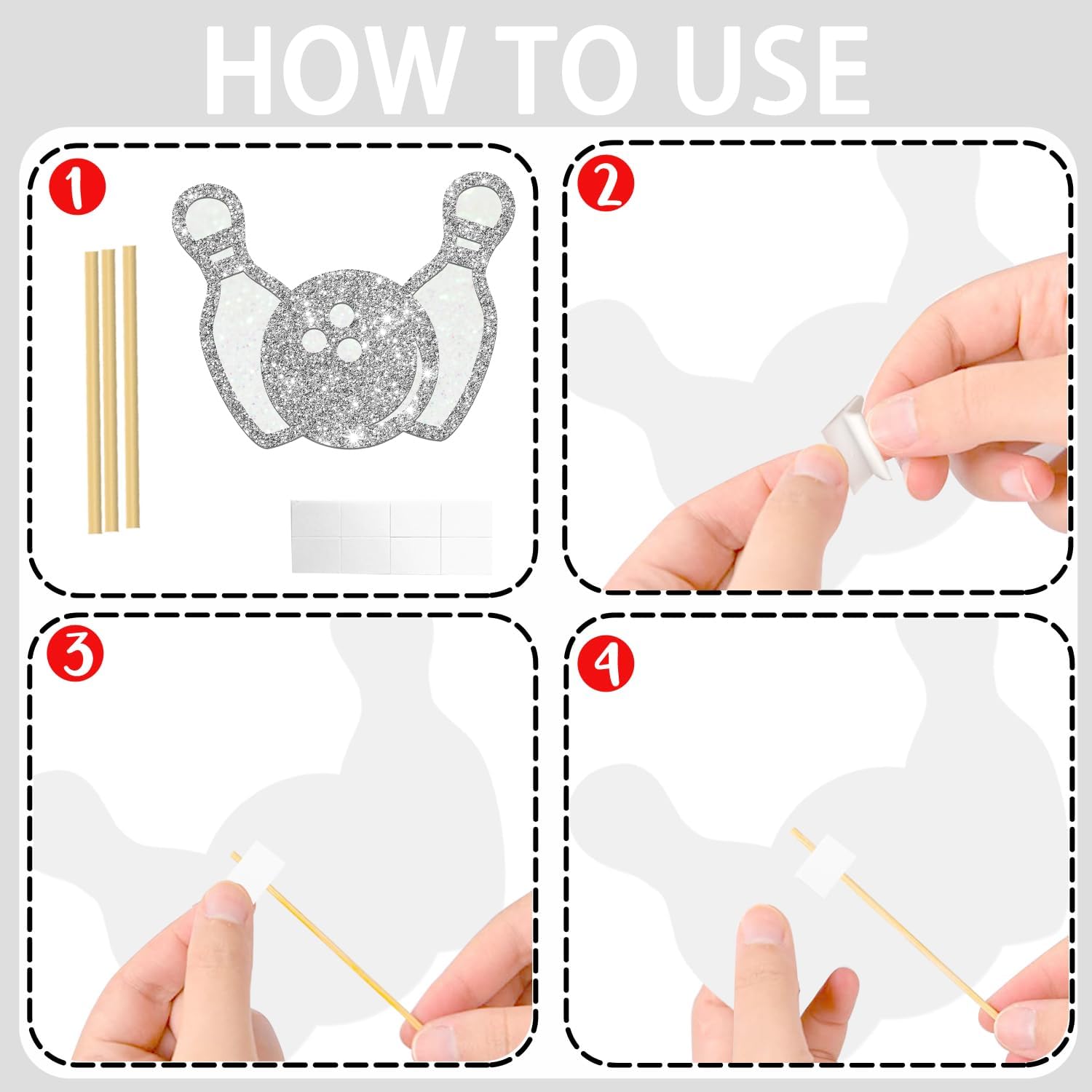 HOW TO USE

1

2

3

4