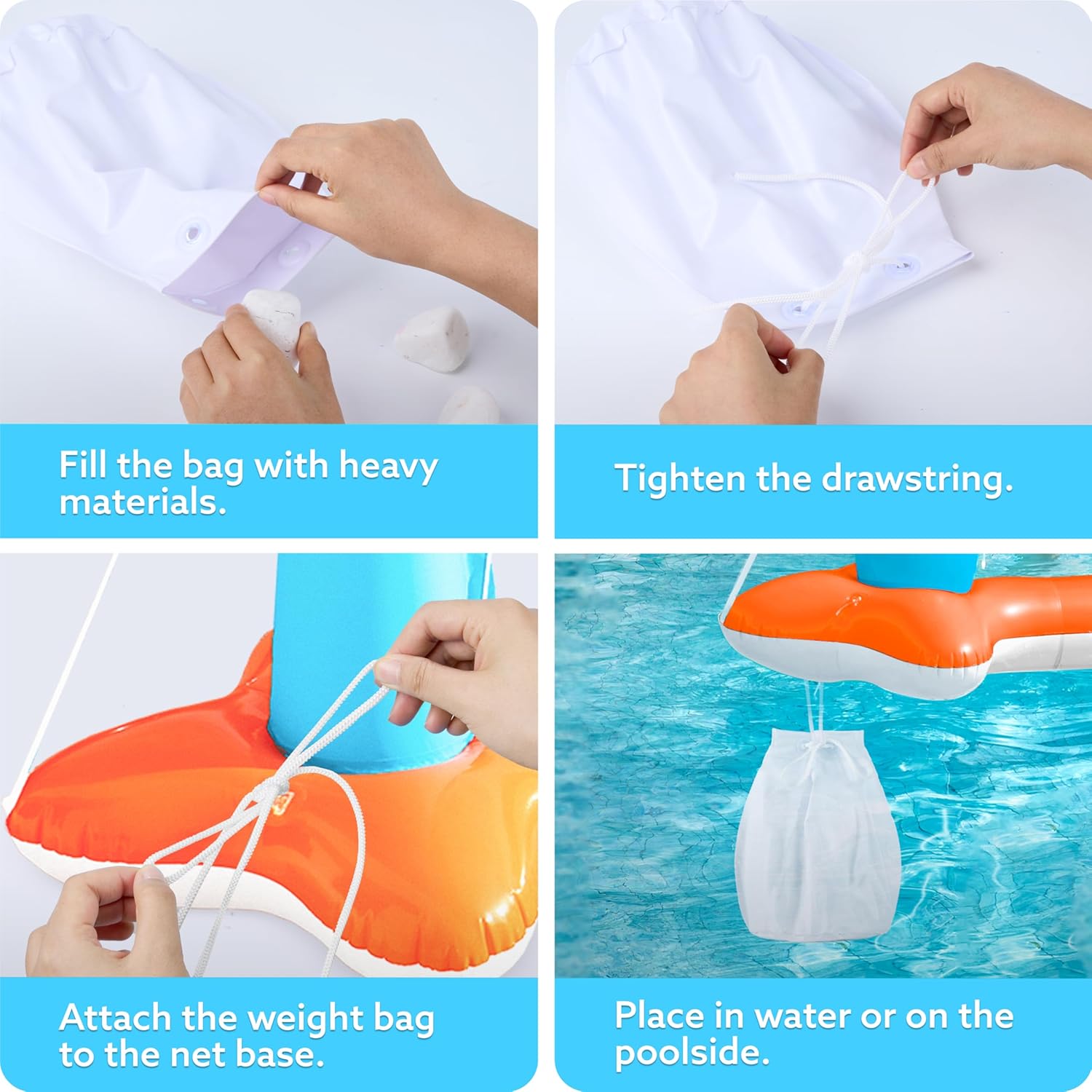 Fill the bag with heavy materials.

Tighten the drawstring.

Attach the weight bag to the net base.

Place in water or on the poolside.